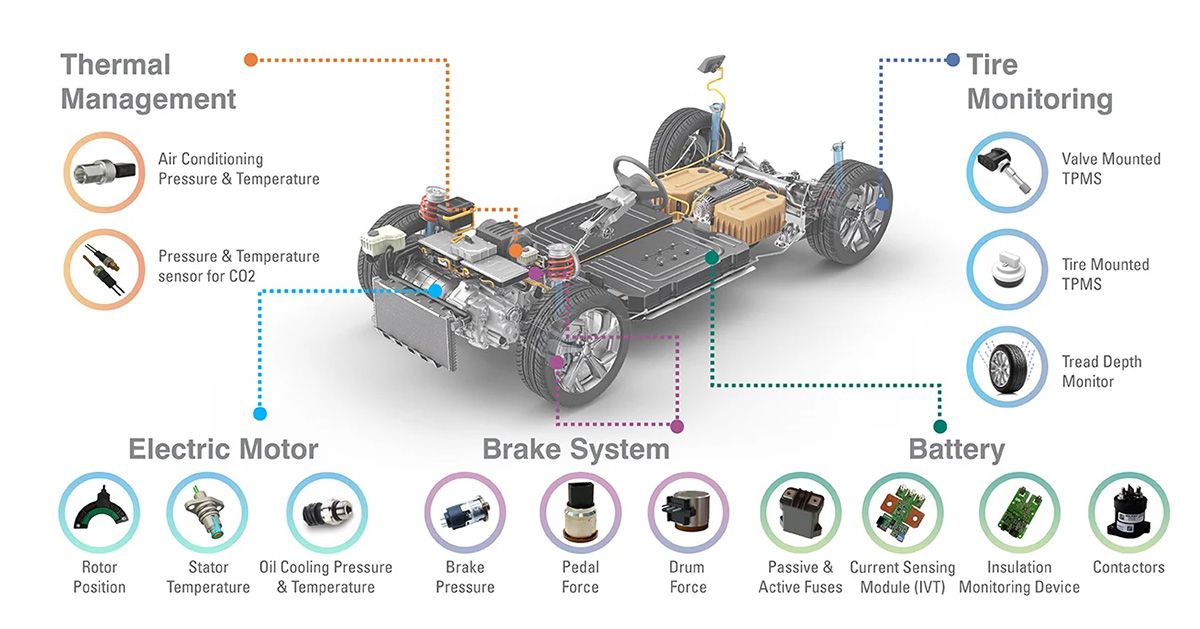 Thermal Management

Air Conditioning Pressure & Temperature

Pressure & Temperature sensor for CO2

Tire Monitoring

Valve Mounted TPMS

Tire Mounted TPMS

Tread Depth Monitor

Electric Motor

Rotor Position

Stator Temperature

Oil Cooling Pressure & Temperature

Brake System

Brake Pressure

Pedal Force

Drum Force

Battery

Passive & Active Fuses

Current Sensing Module (IVT)

Insulation Monitoring Device

Contactors